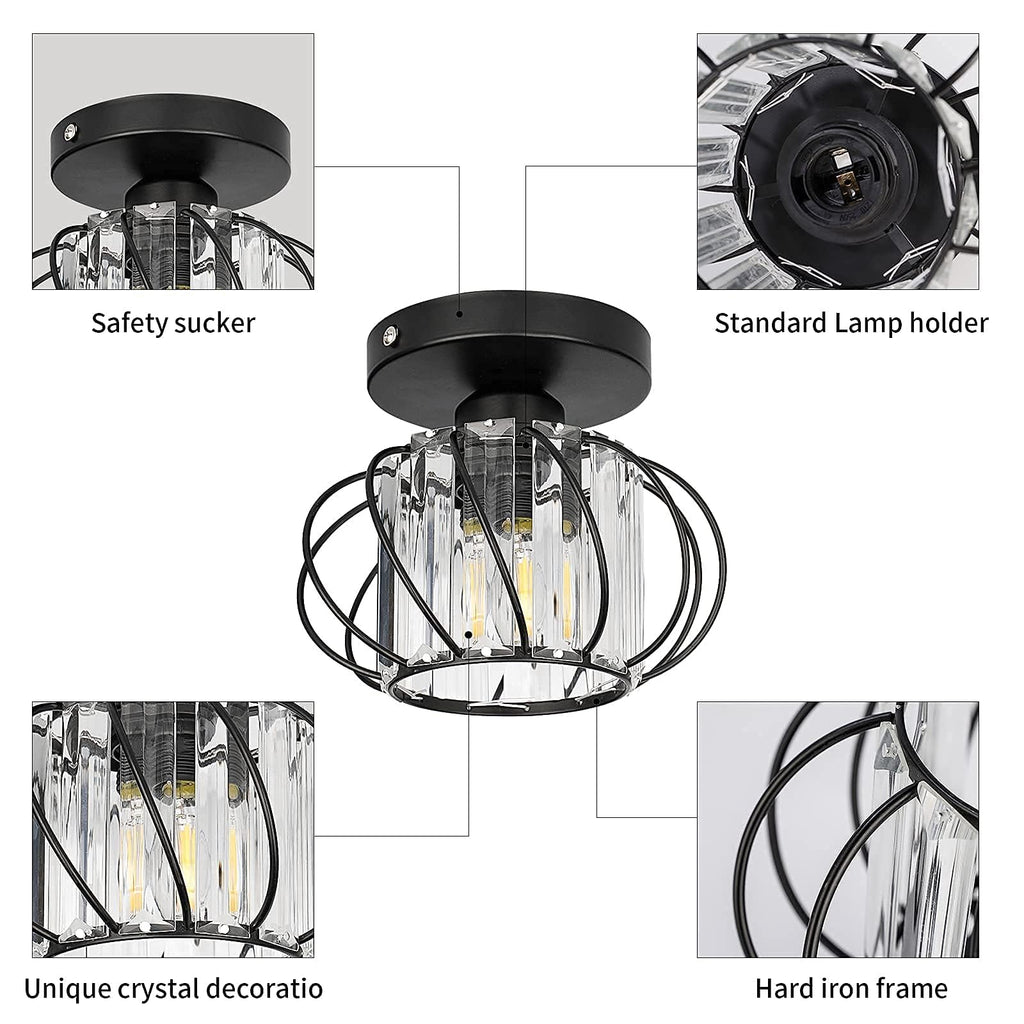 Safety sucker

Standard Lamp holder

Unique crystal decoratio

Hard iron frame