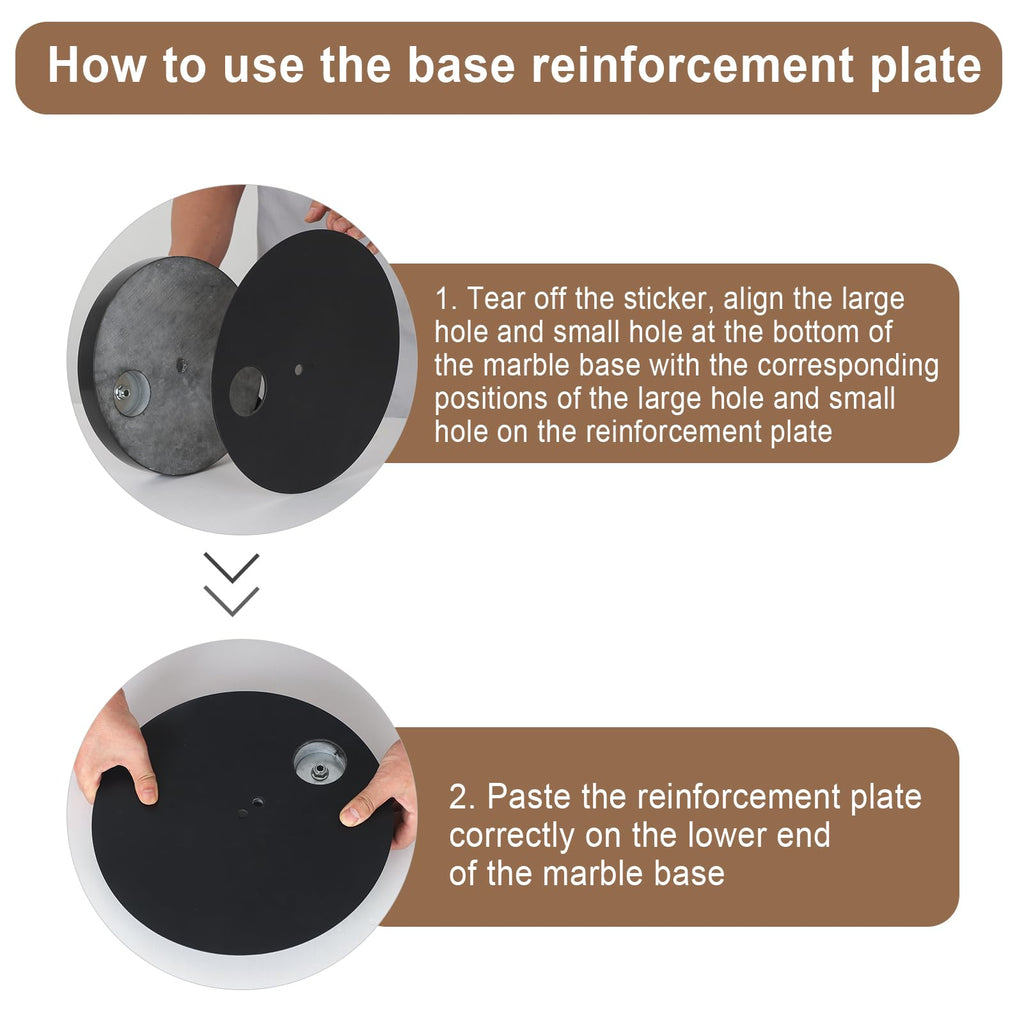 How to use the base reinforcement plate

1. Tear off the sticker, align the large hole and small hole at the bottom of the marble base with the corresponding positions of the large hole and small hole on the reinforcement plate

2. Paste the reinforcement plate correctly on the lower end of the marble base