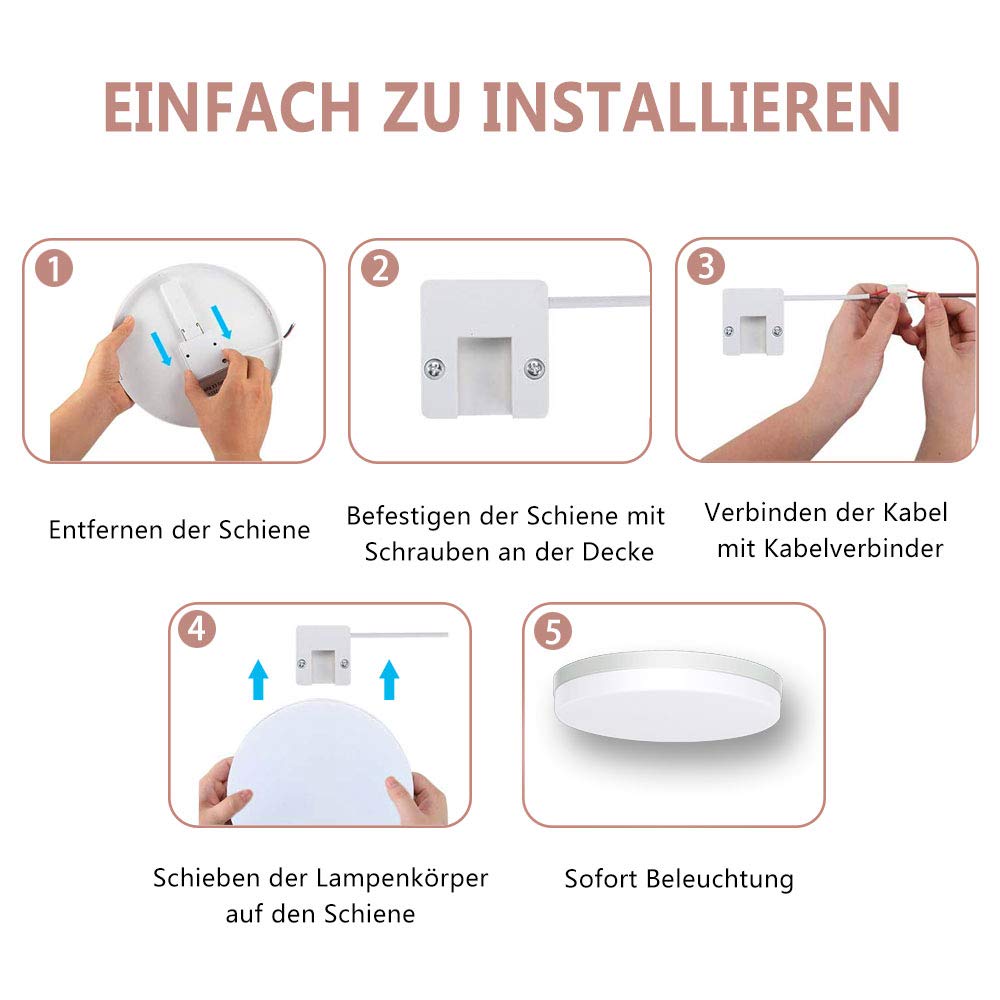 EINFACH ZU INSTALLIEREN

1

Entfernen der Schiene

2

Befestigen der Schiene mit Schrauben an der Decke

3

Verbinden der Kabel mit Kabelverbinder

4

Schieben der Lampenkörper auf den Schiene

5

Sofort Beleuchtung